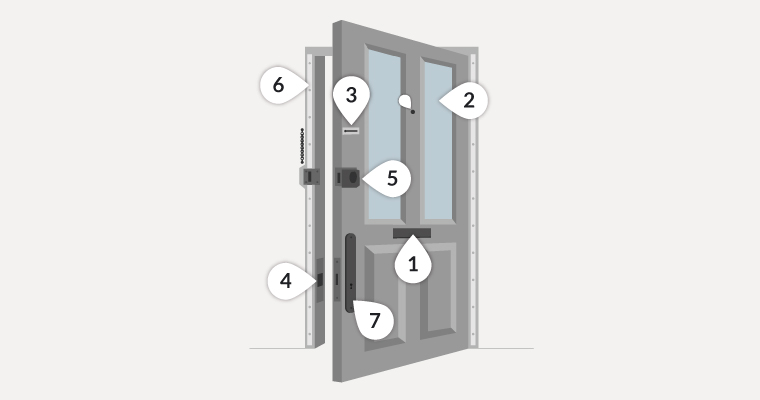 6
3
2
5
1
4
7